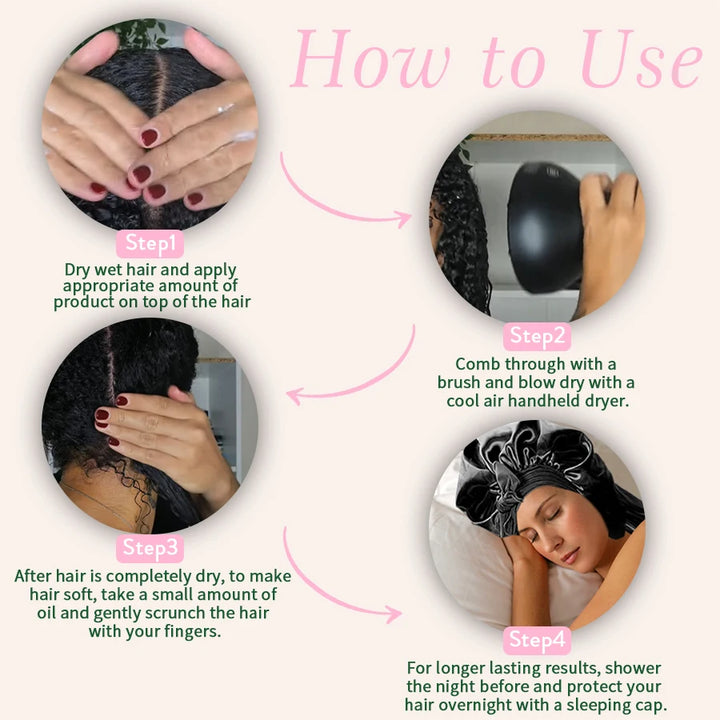 How to Use

Step1

Dry wet hair and apply appropriate amount of product on top of the hair

Step2

Comb through with a brush and blow dry with a cool air handheld dryer.

Step3

After hair is completely dry, to make hair soft, take a small amount of oil and gently scrunch the hair with your fingers.

Step4

For longer lasting results, shower the night before and protect your hair overnight with a sleeping cap.