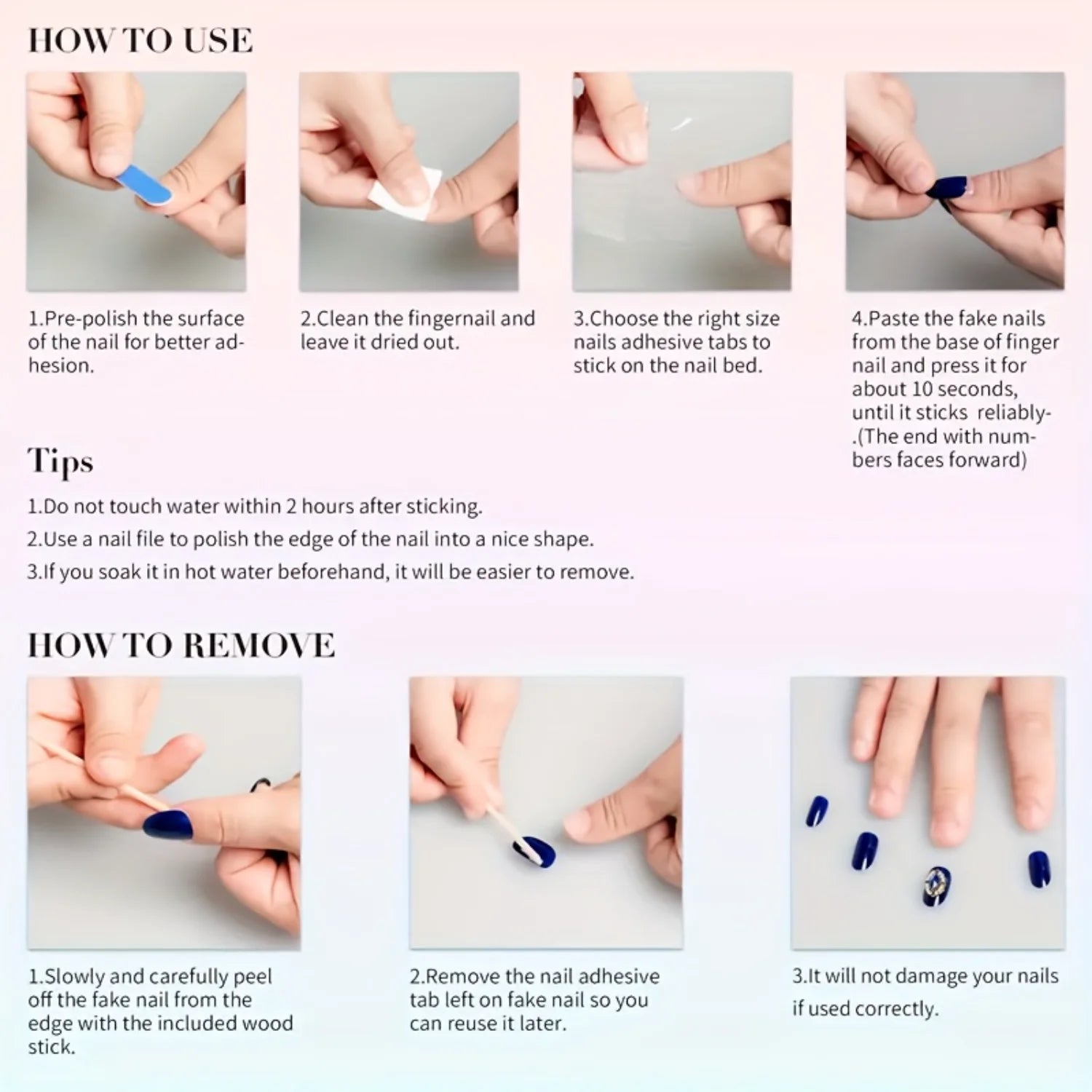 HOW TO USE

1.Pre-polish the surface of the nail for better adhesion.

2.Clean the fingernail and leave it dried out.

3.Choose the right size nails adhesive tabs to stick on the nail bed.

4.Paste the fake nails from the base of finger nail and press it for about 10 seconds, until it sticks reliably-.(The end with numbers faces forward)

Tips

1.Do not touch water within 2 hours after sticking.

2.Use a nail file to polish the edge of the nail into a nice shape.

3.If you soak it in hot water beforehand, it will be easier to remove.

HOW TO REMOVE

1.Slowly and carefully peel off the fake nail from the edge with the included wood stick.

2.Remove the nail adhesive tab left on fake nail so you can reuse it later.

3.It will not damage your nails if used correctly.