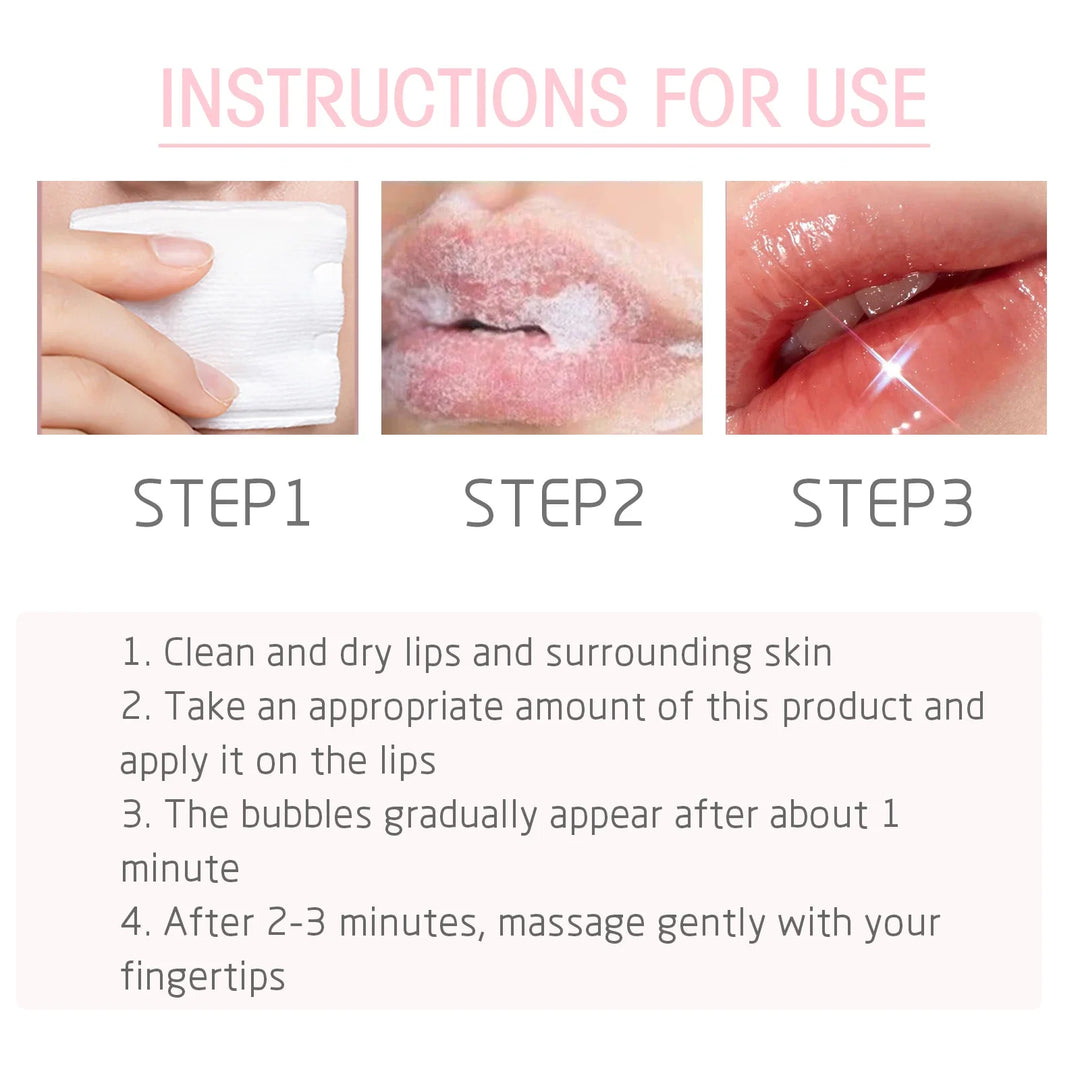 INSTRUCTIONS FOR USE

STEP1

STEP2

STEP3

1. Clean and dry lips and surrounding skin
2. Take an appropriate amount of this product and apply it on the lips
3. The bubbles gradually appear after about 1 minute
4. After 2-3 minutes, massage gently with your fingertips