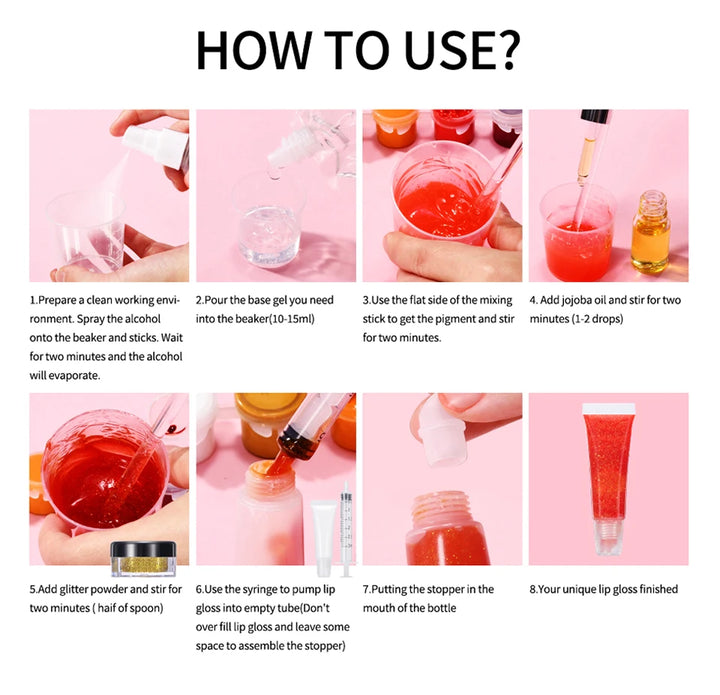 HOW TO USE?

1.Prepare a clean working environment. Spray the alcohol onto the beaker and sticks. Wait for two minutes and the alcohol will evaporate.

2.Pour the base gel you need into the beaker(10-15ml)

3.Use the flat side of the mixing stick to get the pigment and stir for two minutes.

4. Add jojoba oil and stir for two minutes (1-2 drops)

5.Add glitter powder and stir for two minutes ( haif of spoon)

6.Use the syringe to pump lip gloss into empty tube(Don't over fill lip gloss and leave some space to assemble the stopper)

7.Putting the stopper in the mouth of the bottle

8.Your unique lip gloss finished