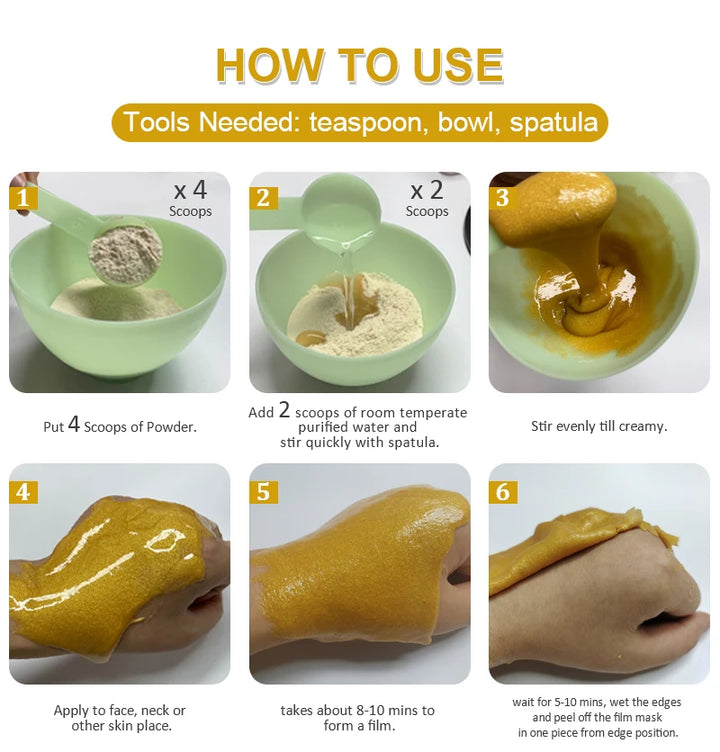 HOW TO USE

Tools Needed: teaspoon, bowl, spatula

1
x 4
Scoops

Put 4 Scoops of Powder.

2
x 2
Scoops

Add 2 scoops of room temperate purified water and stir quickly with spatula.

3

Stir evenly till creamy.

4

Apply to face, neck or other skin place.

5

takes about 8-10 mins to form a film.

6

wait for 5-10 mins, wet the edges and peel off the film mask in one piece from edge position.