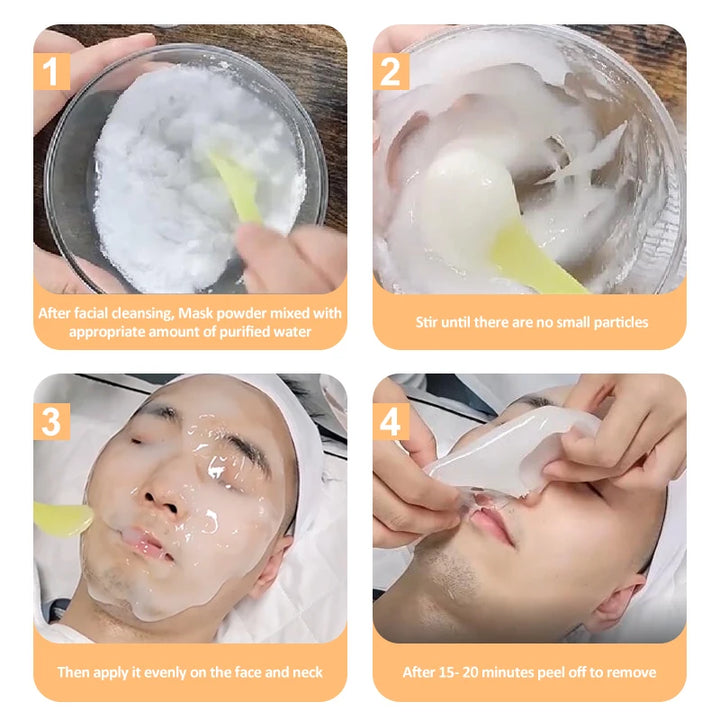 1

After facial cleansing, Mask powder mixed with appropriate amount of purified water

2

Stir until there are no small particles

3

Then apply it evenly on the face and neck

4

After 15- 20 minutes peel off to remove