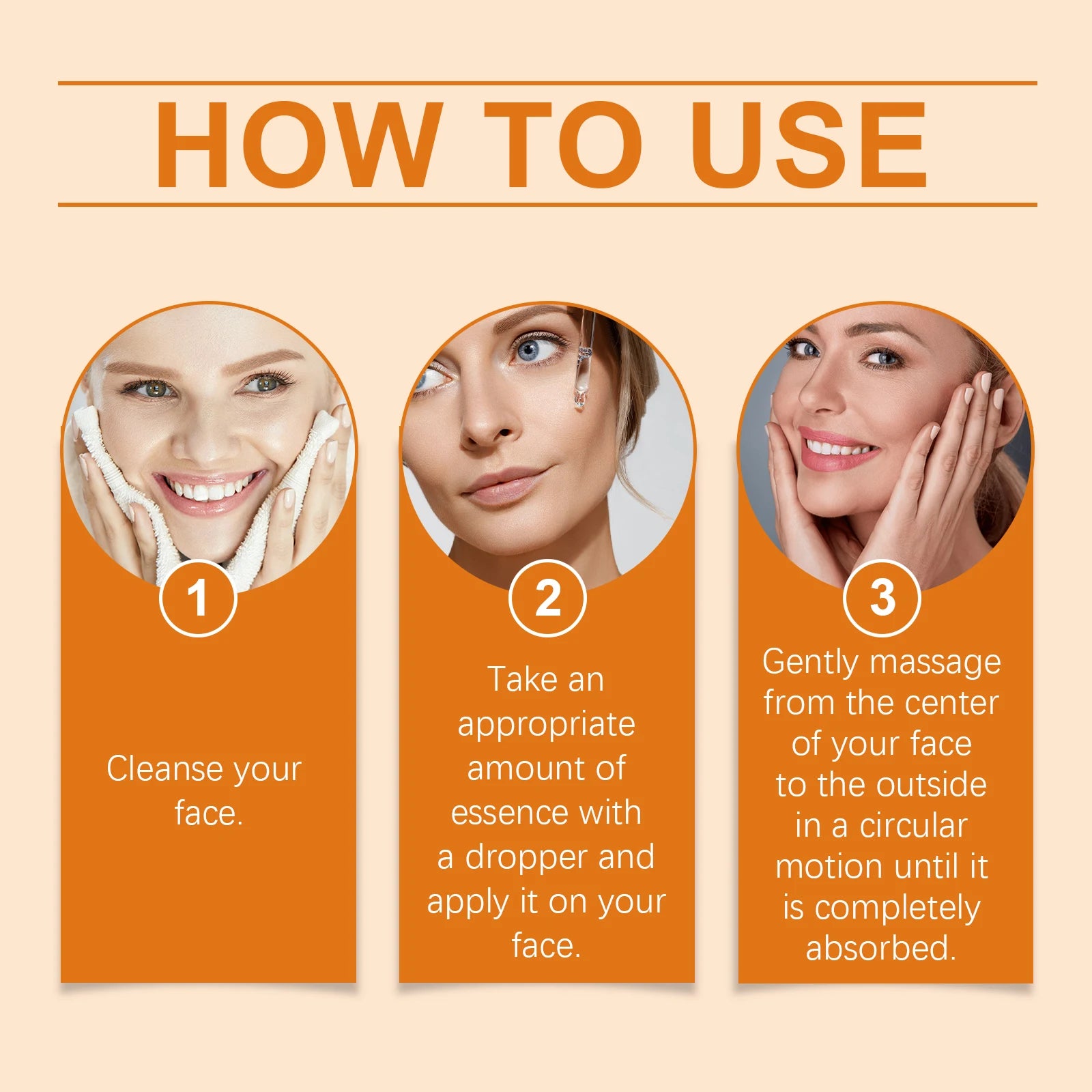 HOW TO USE

1

Cleanse your face.

2

Take an appropriate amount of essence with a dropper and apply it on your face.

3

Gently massage from the center of your face to the outside in a circular motion until it is completely absorbed.