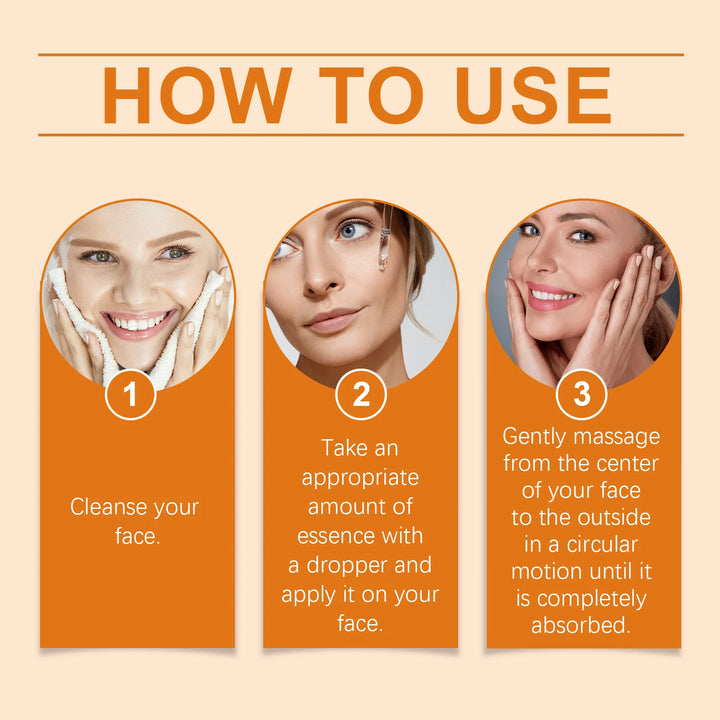 HOW TO USE

1

Cleanse your face.

2

Take an appropriate amount of essence with a dropper and apply it on your face.

3

Gently massage from the center of your face to the outside in a circular motion until it is completely absorbed.