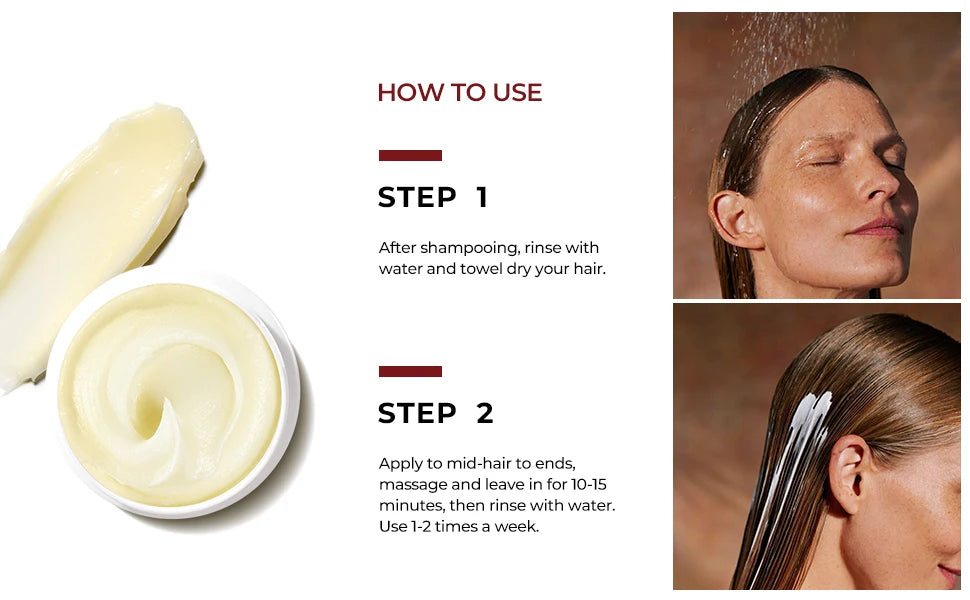 HOW TO USE

STEP 1

After shampooing, rinse with water and towel dry your hair.

STEP 2

Apply to mid-hair to ends, massage and leave in for 10-15 minutes, then rinse with water. Use 1-2 times a week.